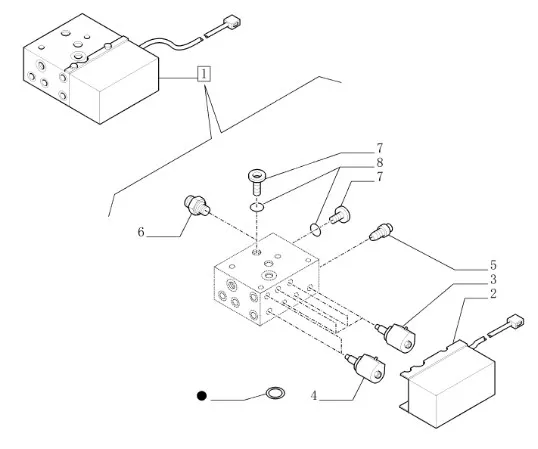 1
7
8
7
6
5
3
2
4